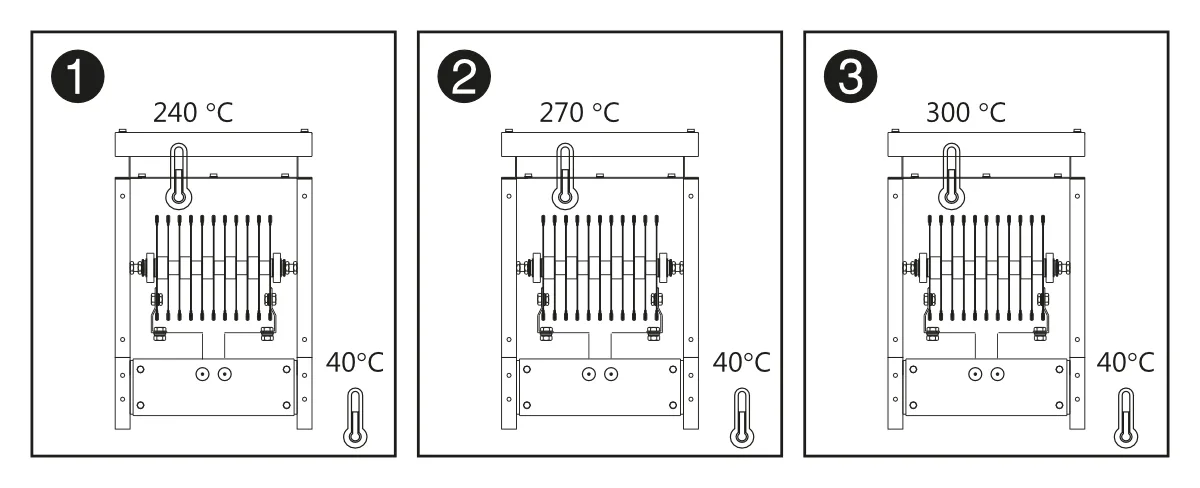 1
240 °C
40°C

2
270 °C
40°C

3
300 °C
40°C