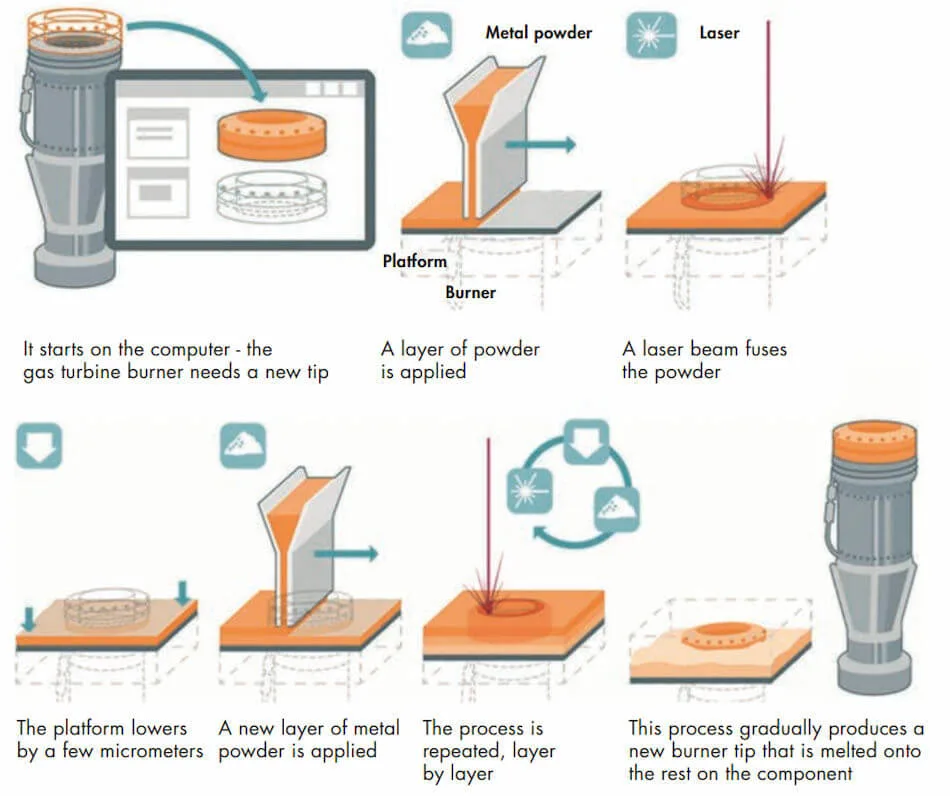 Metal powder

Laser

Platform

Burner

It starts on the computer - the gas turbine burner needs a new tip

A layer of powder is applied

A laser beam fuses the powder

The platform lowers by a few micrometers

A new layer of metal powder is applied

The process is repeated, layer by layer

This process gradually produces a new burner tip that is melted onto the rest on the component