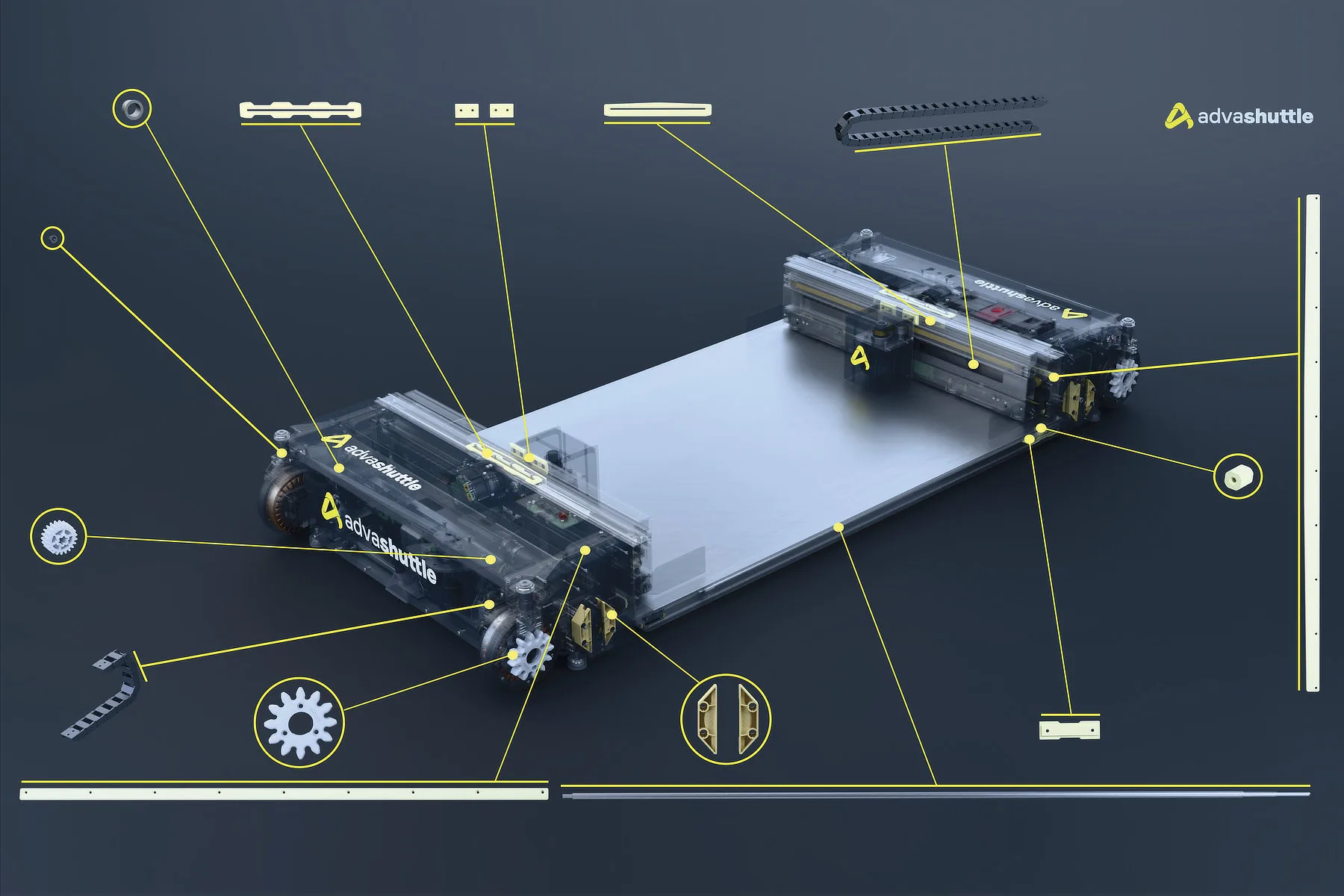 advashuttle

advashuttle

advashuttle

advashuttle